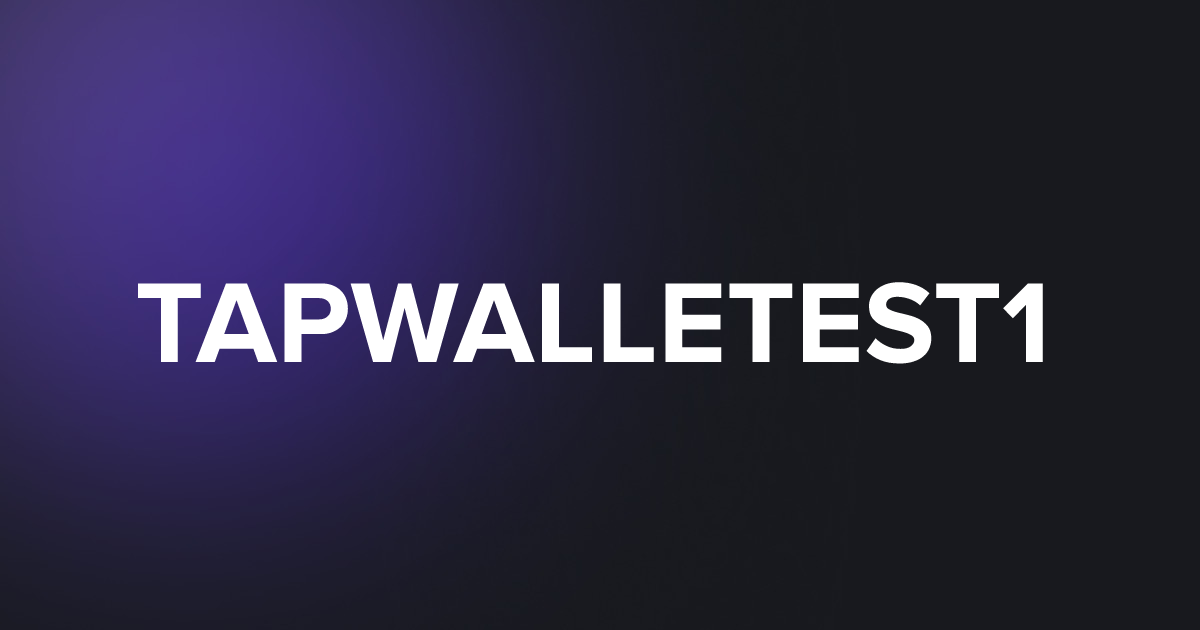 TAPWALLETEST1