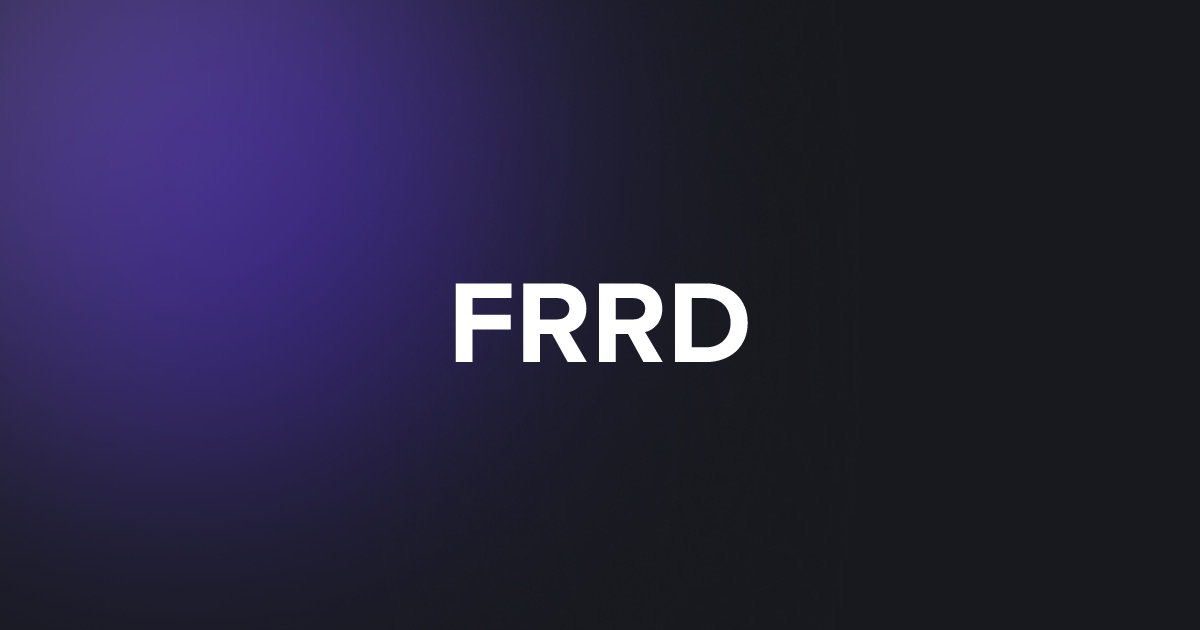 FRRD