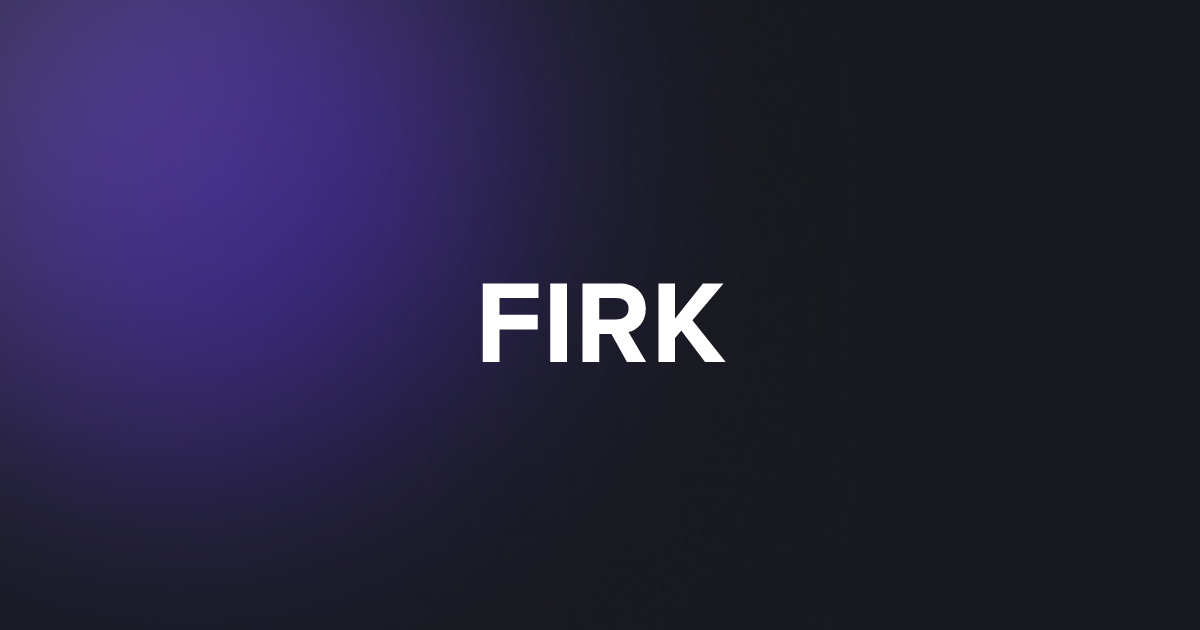 FIRK