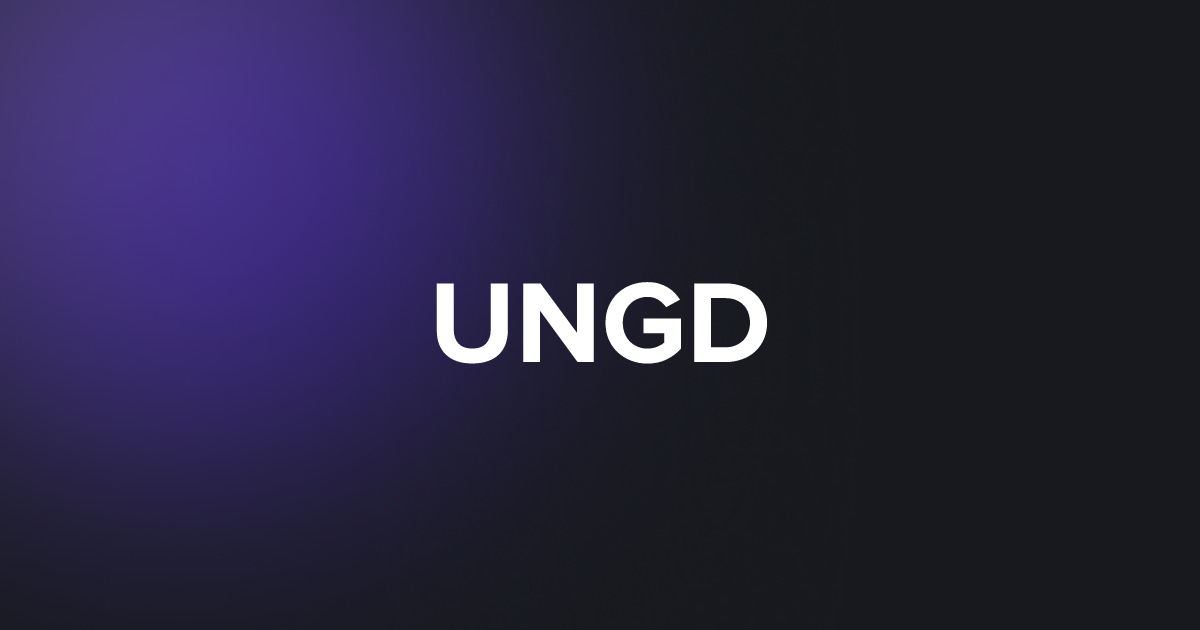 UNGD